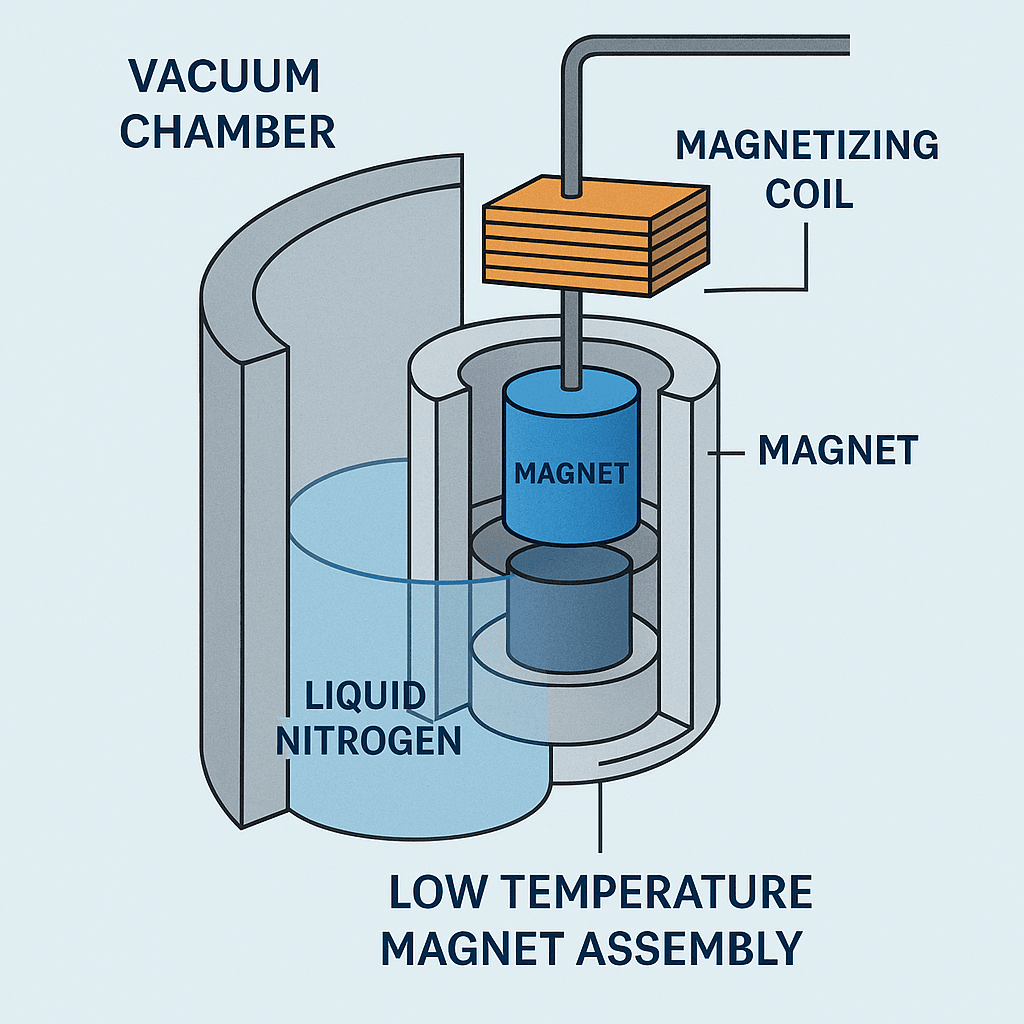 VACUUM CHAMBER

MAGNETIZING COIL

MAGNET

MAGNET

LIQUID NITROGEN

LOW TEMPERATURE MAGNET ASSEMBLY